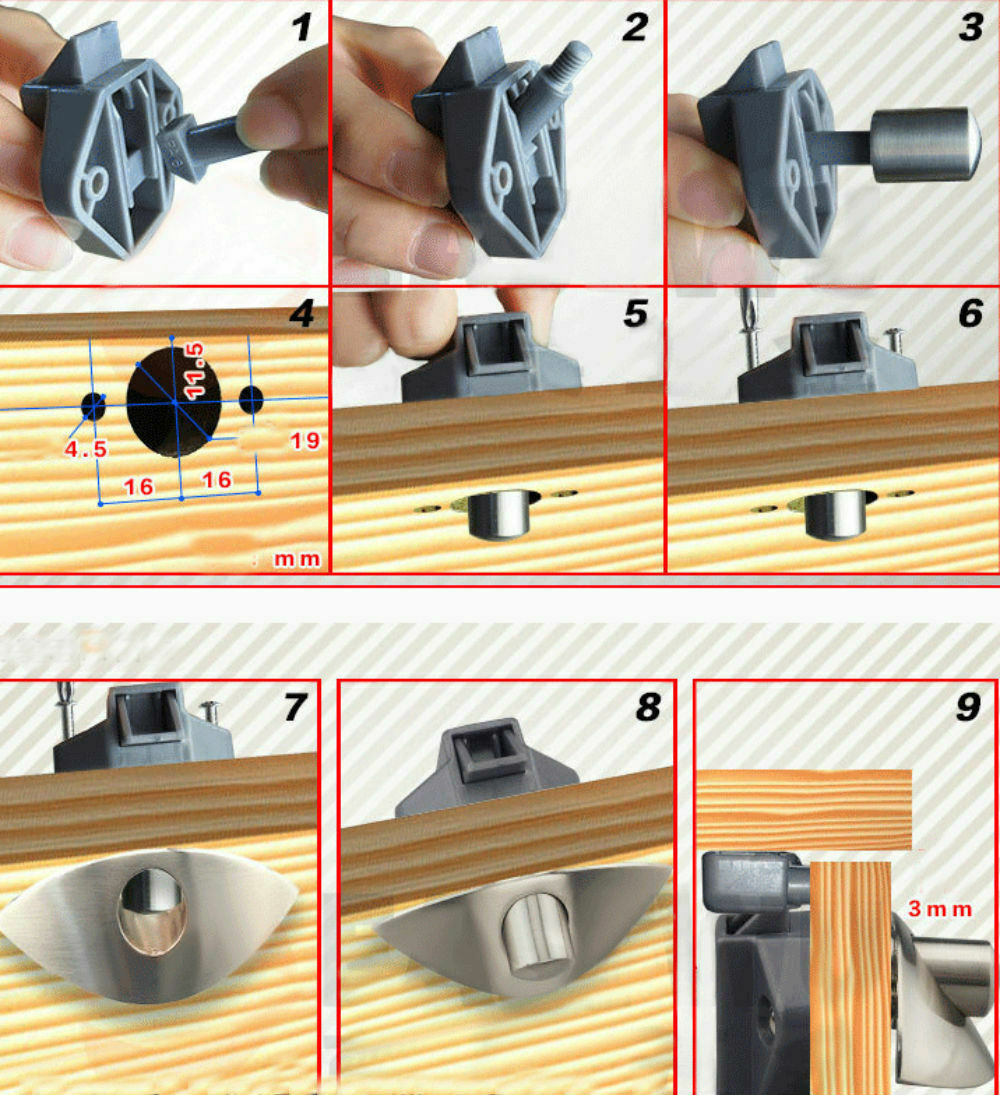 1
2
3
4
11.5
4.5
19
16
16
mm
5
6
7
8
9
3mm